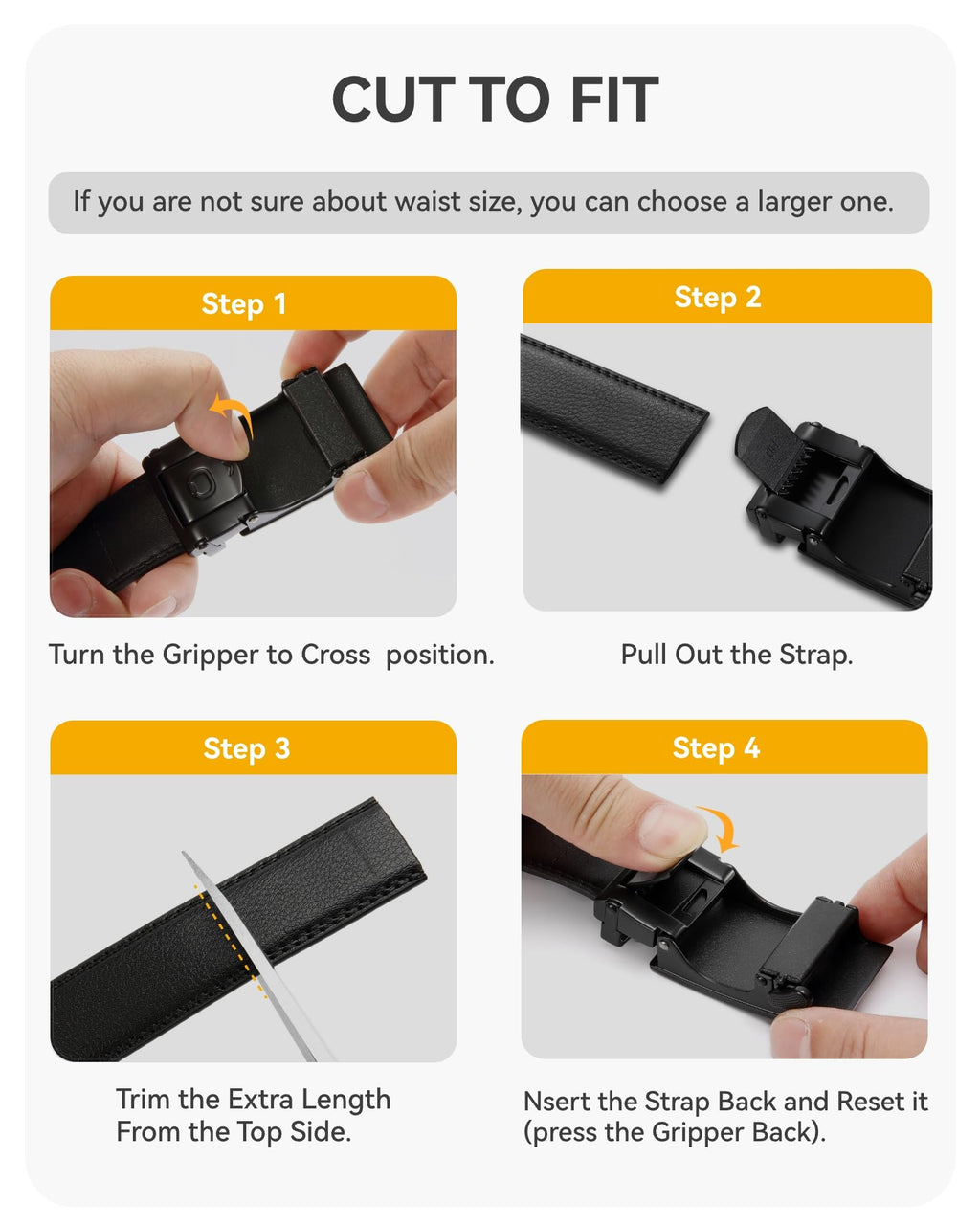 CUT TO FIT

If you are not sure about waist size, you can choose a larger one.

Step 1

Turn the Gripper to Cross position.

Step 2

Pull Out the Strap.

Step 3

Trim the Extra Length From the Top Side.

Step 4

Nsert the Strap Back and Reset it (press the Gripper Back).