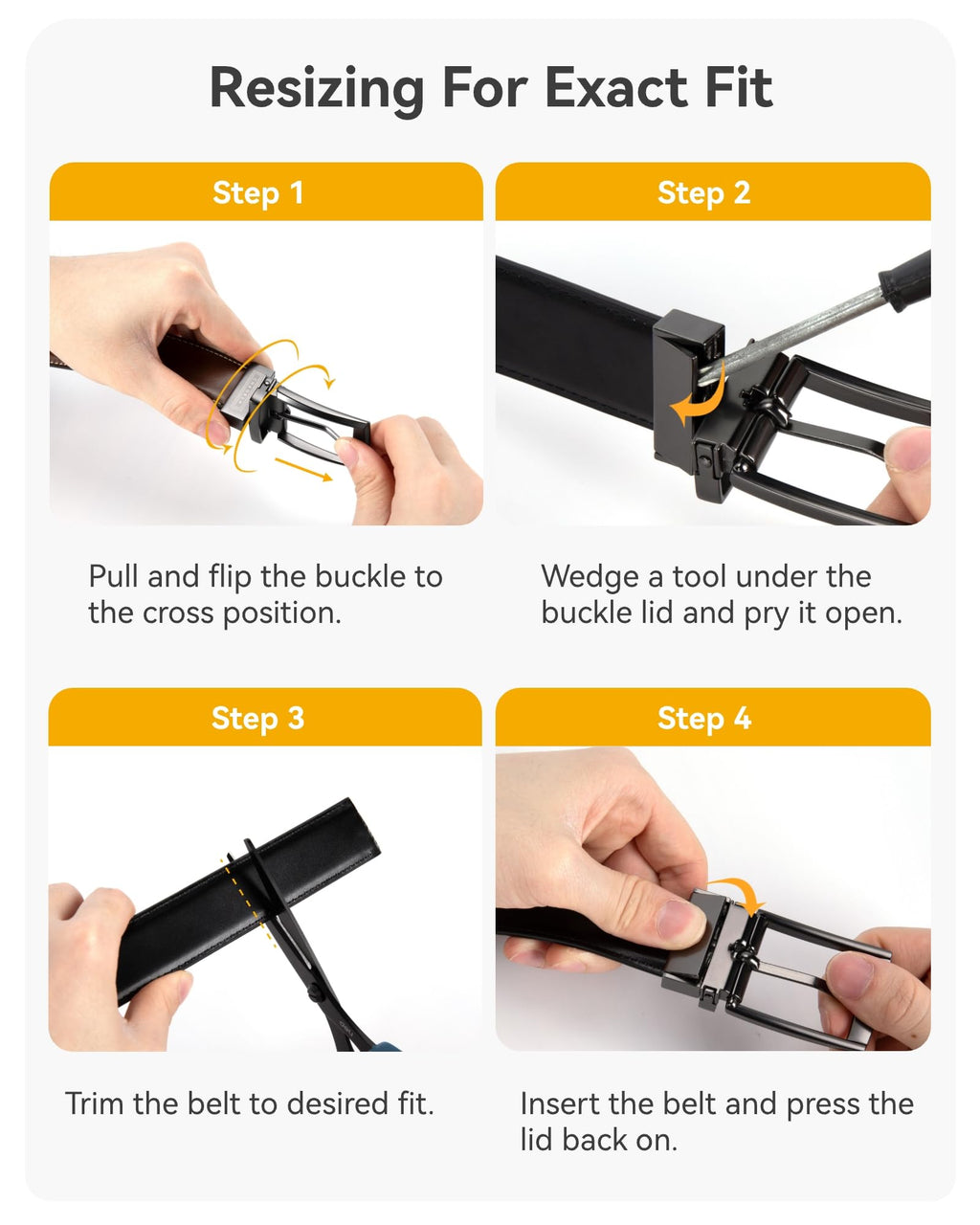 Resizing For Exact Fit

Step 1

Pull and flip the buckle to the cross position.

Step 2

Wedge a tool under the buckle lid and pry it open.

Step 3

Trim the belt to desired fit.

Step 4

Insert the belt and press the lid back on.