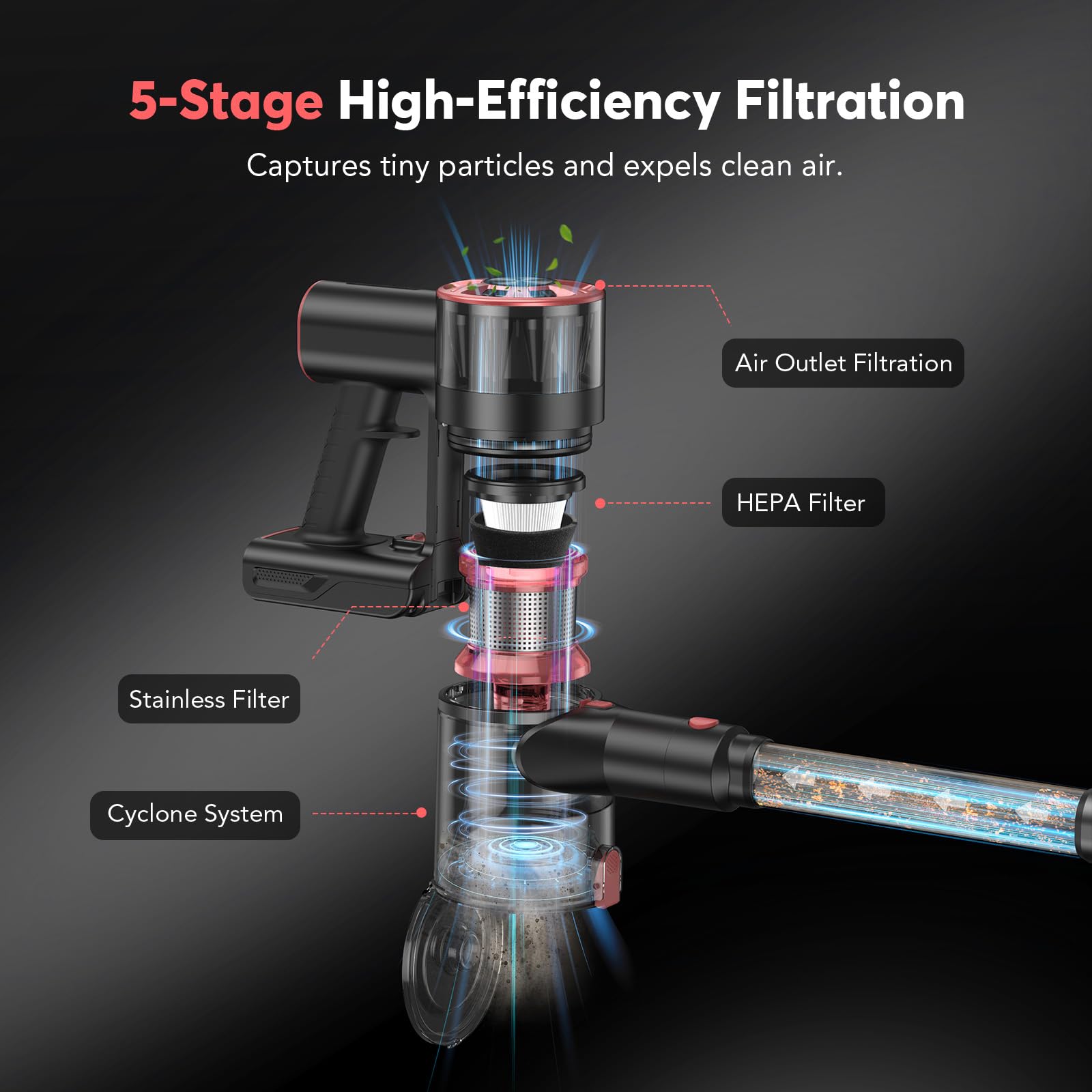 5-Stage High-Efficiency Filtration

Captures tiny particles and expels clean air.

Air Outlet Filtration

HEPA Filter

Stainless Filter

Cyclone System