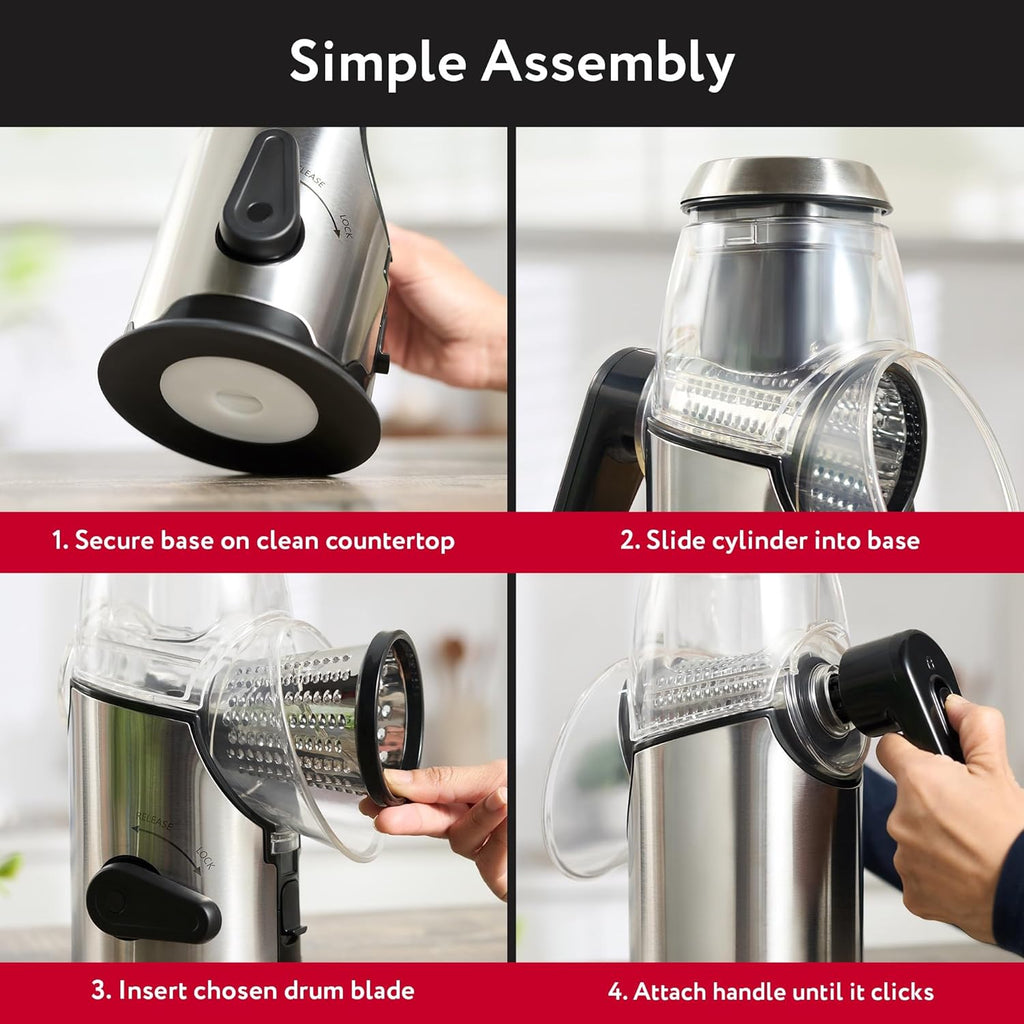 Simple Assembly

RELEASE

LOCK

1. Secure base on clean countertop

2. Slide cylinder into base

RELEASE

LOCK

3. Insert chosen drum blade

4. Attach handle until it clicks